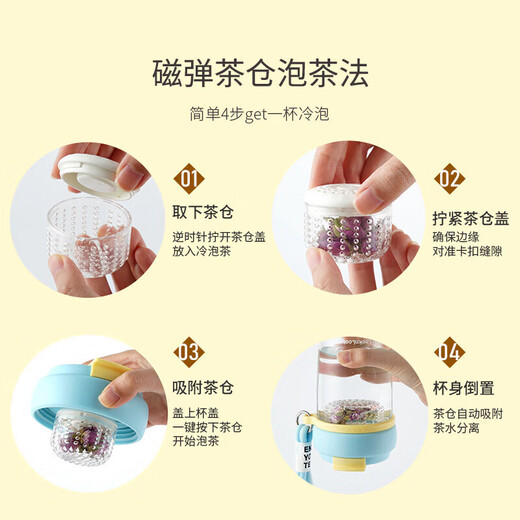 磁弹茶仓泡茶法

简单4步get一杯冷泡

01

取下茶仓

逆时针拧开茶仓盖
放入冷泡茶

02

拧紧茶仓盖

确保边缘
对准卡扣缝隙

03

吸附茶仓

盖上杯盖
一键按下茶仓
开始泡茶

04

杯身倒置

茶仓自动吸附
茶水分离

EN
YO
TE