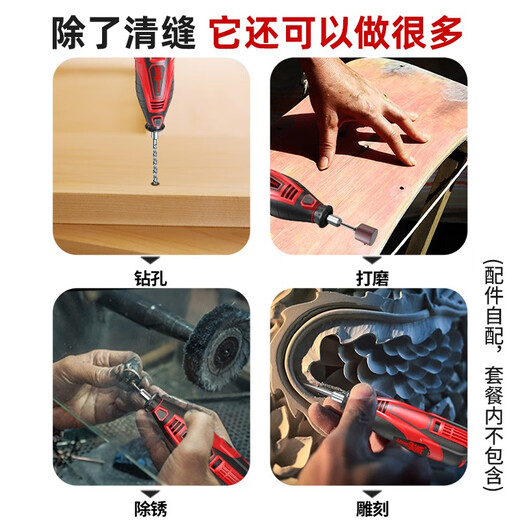 除了清缝 它还可以做很多

钻孔

打磨

除锈

雕刻

(配件自配，套餐内不包含)