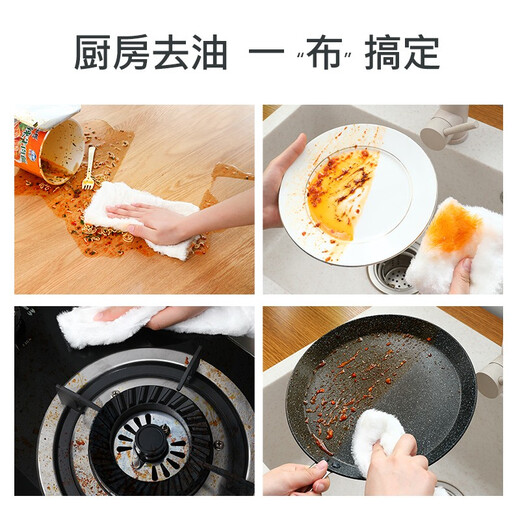 厨房去油 一 "布" 搞定