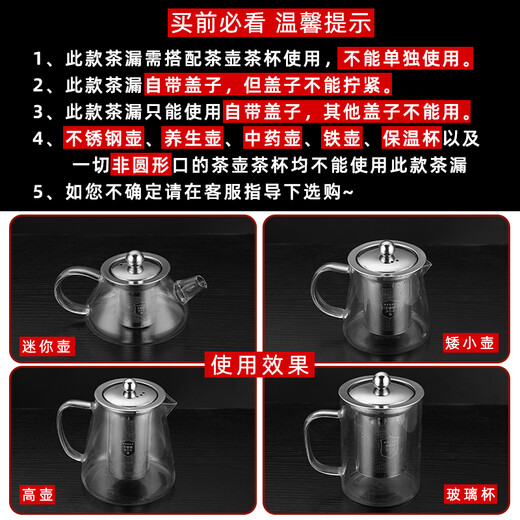 买前必看 温馨提示

1、此款茶漏需搭配茶壶茶杯使用，不能单独使用。
2、此款茶漏自带盖子，但盖子不能拧紧。
3、此款茶漏只能使用自带盖子，其他盖子不能用。
4、不锈钢壶、养生壶、中药壶、铁壶、保温杯以及一切非圆形口的茶壶茶杯均不能使用此款茶漏
5、如您不确定请在客服指导下选购~

迷你壶

矮小壶

使用效果

高壶

玻璃杯