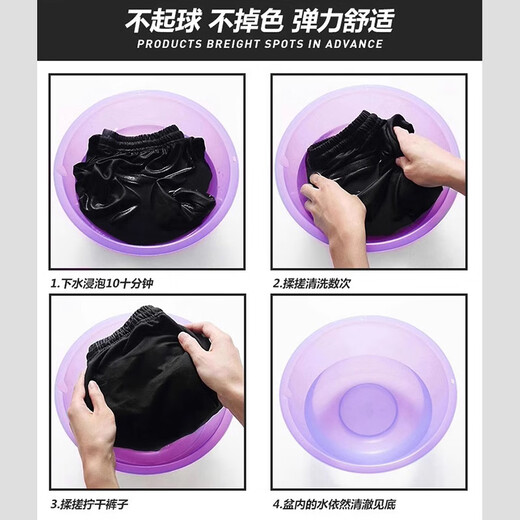 不起球 不掉色 弹力舒适
PRODUCTS BREIGHT SPOTS IN ADVANCE

1.下水浸泡10十分钟

2.揉搓清洗数次

3.揉搓拧干裤子

4.盆内的水依然清澈见底