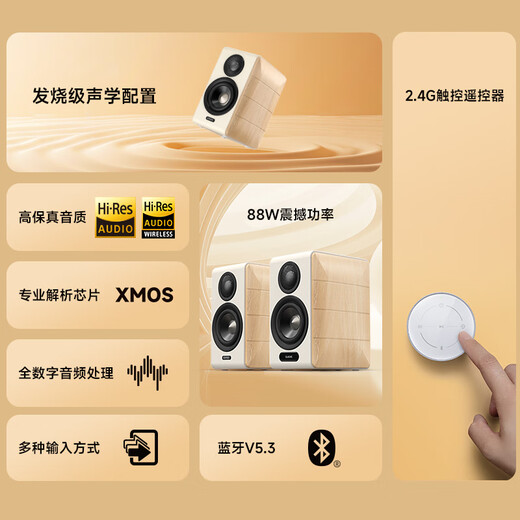 发烧级声学配置

2.4G触控遥控器

高保真音质

Hi·Res AUDIO

Hi·Res AUDIO WIRELESS

88W震撼功率

专业解析芯片

XMOS

全数字音频处理

多种输入方式

蓝牙V5.3