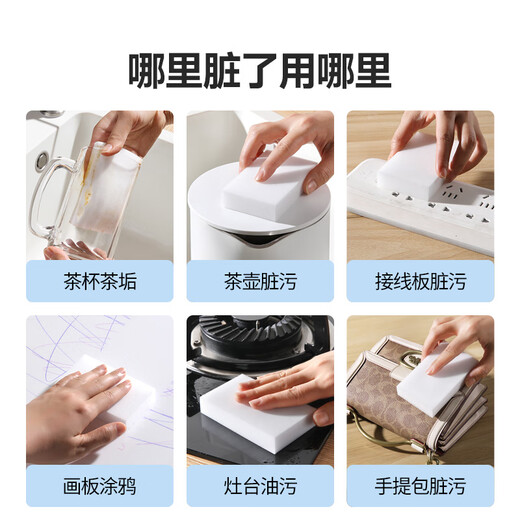 哪里脏了用哪里

茶杯茶垢

茶壶脏污

接线板脏污

画板涂鸦

灶台油污

手提包脏污