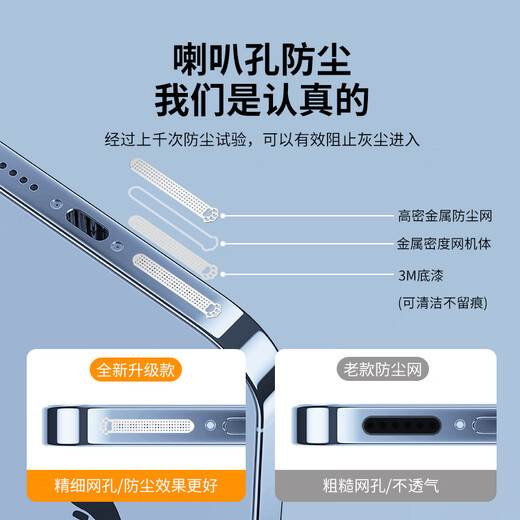 喇叭孔防尘
我们是认真的

经过上千次防尘试验，可以有效阻止灰尘进入

高密金属防尘网

金属密度网机体

3M底漆

(可清洁不留痕)

全新升级款

精细网孔/防尘效果更好

老款防尘网

粗糙网孔/不透气