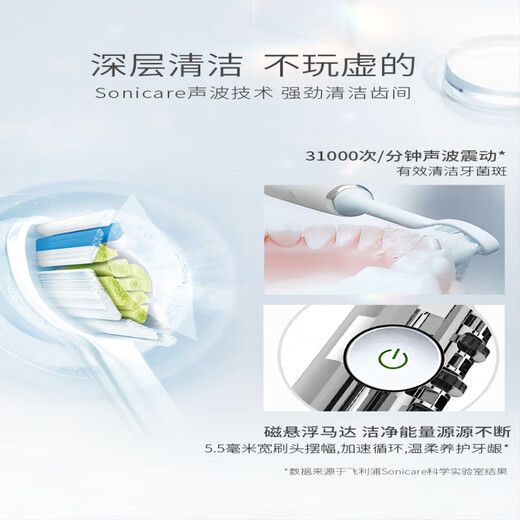 深层清洁 不玩虚的
Sonicare声波技术 强劲清洁齿间

31000次/分钟声波震动*
有效清洁牙菌斑

磁悬浮马达 洁净能量源源不断
5.5毫米宽刷头摆幅,加速循环,温柔养护牙龈*

*数据来源于飞利浦Sonicare科学实验室结果