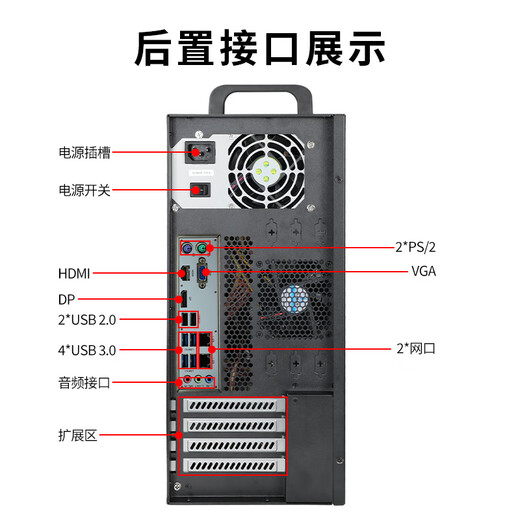 后置接口展示

电源插槽
电源开关
HDMI
DP
2*USB 2.0
4*USB 3.0
音频接口
扩展区

2*PS/2
VGA
2*网口