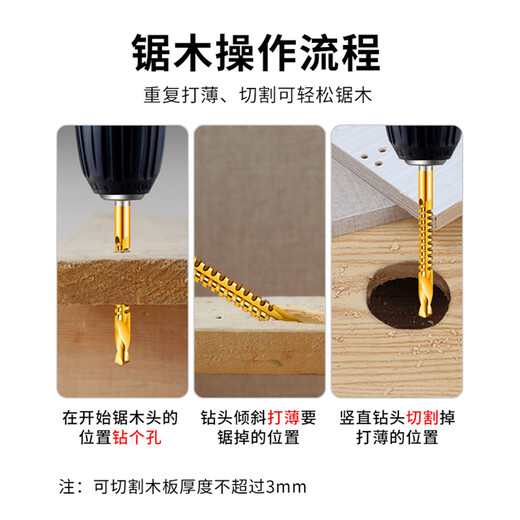 锯木操作流程

重复打薄、切割可轻松锯木

在开始锯木头的位置钻个孔

钻头倾斜打薄要锯掉的位置

竖直钻头切割掉打薄的位置

注：可切割木板厚度不超过3mm