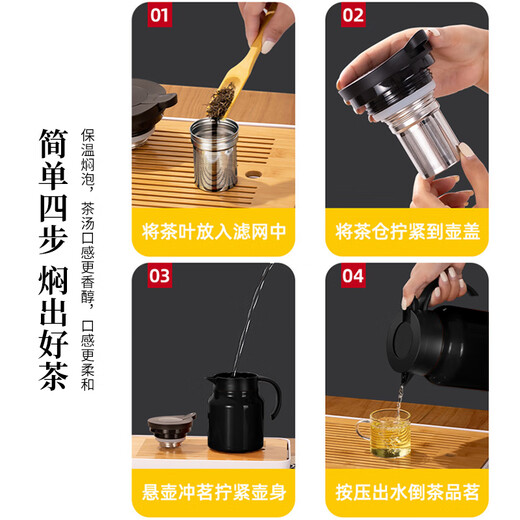 简单四步 焖出好茶

保温焖泡，茶汤口感更香醇，口感更柔和

01
将茶叶放入滤网中

02
将茶仓拧紧到壶盖

03
悬壶冲茗拧紧壶身

04
按压出水倒茶品茗