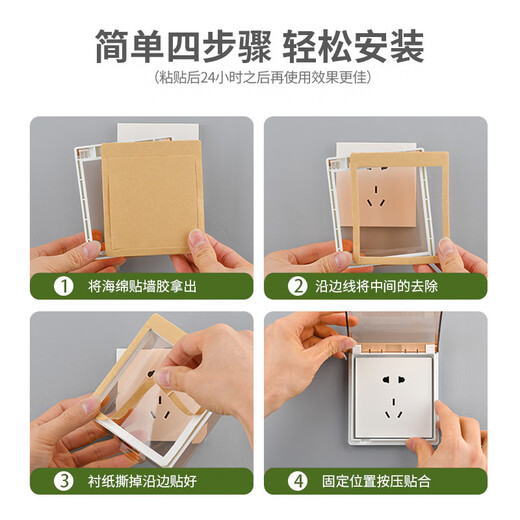 简单四步骤 轻松安装

(粘贴后24小时之后再使用效果更佳)

1 将海绵贴墙胶拿出

2 沿边线将中间的去除

3 衬纸撕掉沿边贴好

4 固定位置按压贴合