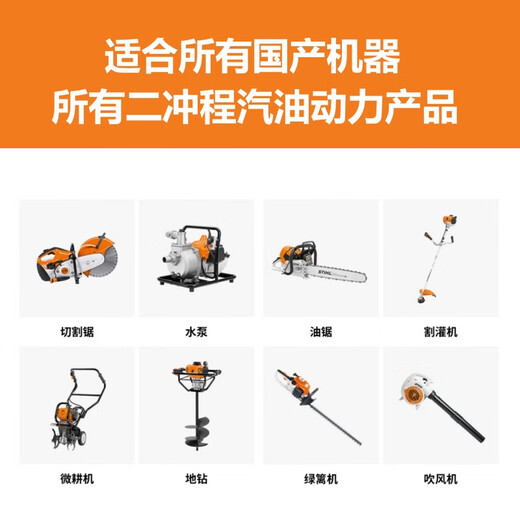 适合所有国产机器
所有二冲程汽油动力产品

STIHL

切割锯

水泵

油锯

割灌机

微耕机

地钻

绿篱机

吹风机