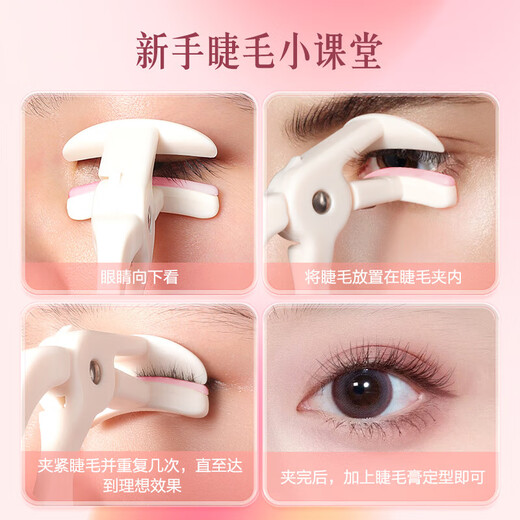 新手睫毛小课堂

眼睛向下看

将睫毛放置在睫毛夹内

夹紧睫毛并重复几次，直至达到理想效果

夹完后，加上睫毛膏定型即可