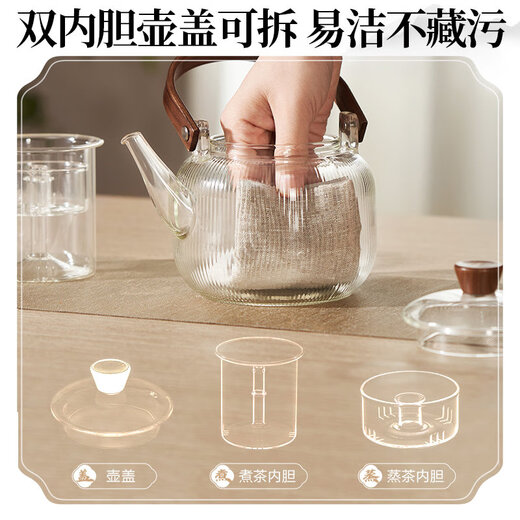 双内胆壶盖可拆 易洁不藏污

盖 壶盖

煮 煮茶内胆

蒸 蒸茶内胆