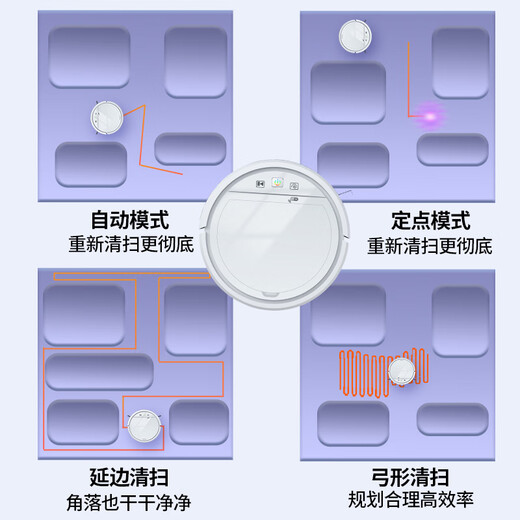 自动模式
重新清扫更彻底

定点模式
重新清扫更彻底

延边清扫
角落也干干净净

弓形清扫
规划合理高效率