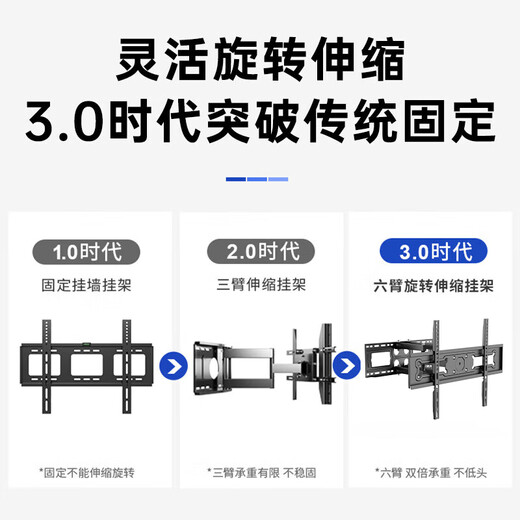 灵活旋转伸缩
3.0时代突破传统固定

1.0时代
固定挂墙挂架
*固定不能伸缩旋转

2.0时代
三臂伸缩挂架
*三臂承重有限 不稳固

3.0时代
六臂旋转伸缩挂架
*六臂 双倍承重 不低头