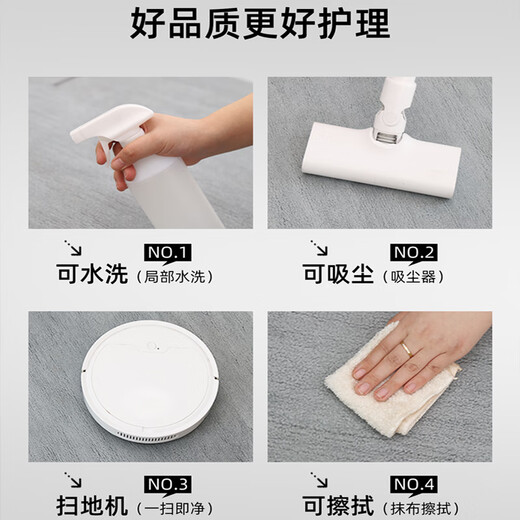 好品质更好护理

NO.1
可水洗（局部水洗）

NO.2
可吸尘（吸尘器）

NO.3
扫地机（一扫即净）

NO.4
可擦拭（抹布擦拭）