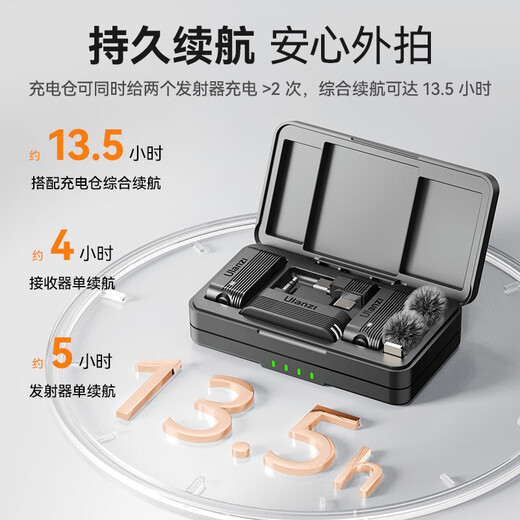 持久续航 安心外拍

充电仓可同时给两个发射器充电 >2 次，综合续航可达 13.5 小时

约 13.5 小时
搭配充电仓综合续航

约 4 小时
接收器单续航

约 5 小时
发射器单续航

Ulanzi

Ulanzi

Ulanzi

13.5h