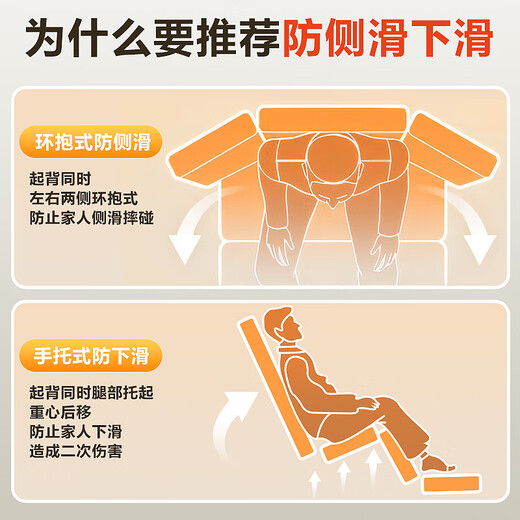 为什么要推荐防侧滑下滑

环抱式防侧滑

起背同时
左右两侧环抱式
防止家人侧滑摔碰

手托式防下滑

起背同时腿部托起
重心后移
防止家人下滑
造成二次伤害