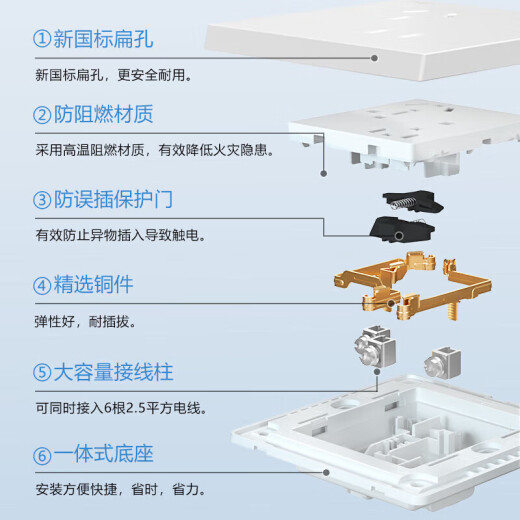 ①新国标扁孔

新国标扁孔，更安全耐用。

②防阻燃材质

采用高温阻燃材质，有效降低火灾隐患。

③防误插保护门

有效防止异物插入导致触电。

④精选铜件

弹性好，耐插拔。

⑤大容量接线柱

可同时接入6根2.5平方电线。

⑥一体式底座

安装方便快捷，省时，省力。