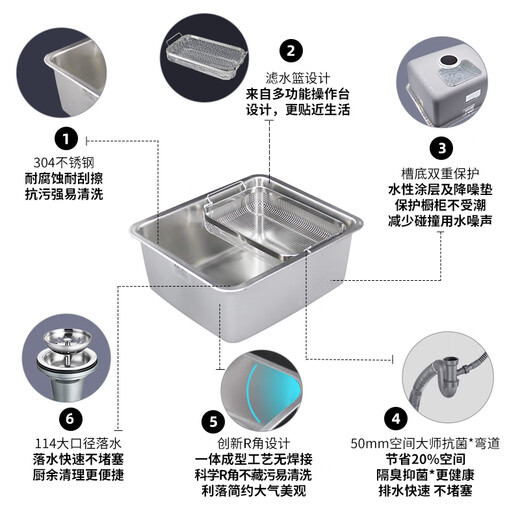 1
304不锈钢
耐腐蚀耐刮擦
抗污强易清洗

2
滤水篮设计
来自多功能操作台
设计，更贴近生活

3
槽底双重保护
水性涂层及降噪垫
保护橱柜不受潮
减少碰撞用水噪声

6
114大口径落水
落水快速不堵塞
厨余清理更便捷

5
创新R角设计
一体成型工艺无焊接
科学R角不藏污易清洗
利落简约大气美观

4
50mm空间大师抗菌*弯道
节省20%空间
隔臭抑菌*更健康
排水快速 不堵塞