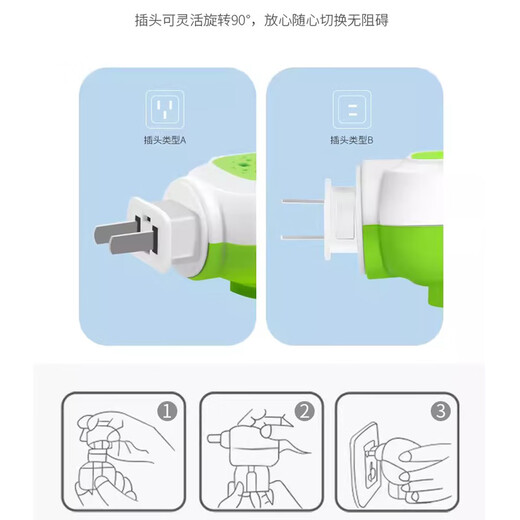 插头可灵活旋转90°，放心随心切换无阻碍

插头类型A

插头类型B

1

2

3