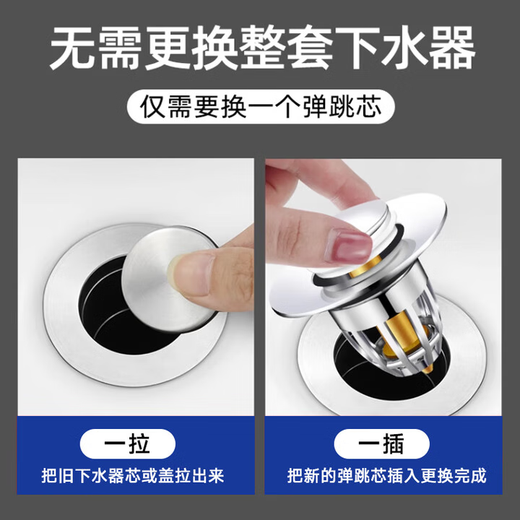 无需更换整套下水器

仅需要换一个弹跳芯

一拉

把旧下水器芯或盖拉出来

一插

把新的弹跳芯插入更换完成