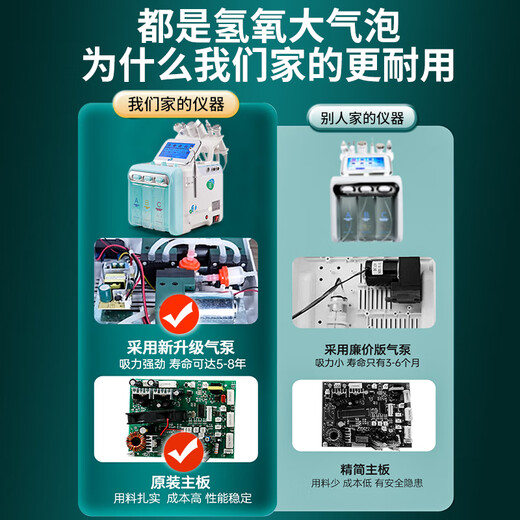 都是氢氧大气泡
为什么我们家的更耐用

我们家的仪器

A B C

采用新升级气泵
吸力强劲 寿命可达5-8年

原装主板
用料扎实 成本高 性能稳定

别人家的仪器

采用廉价版气泵
吸力小 寿命只有3-6个月

精简主板
用料少 成本低 有安全隐患