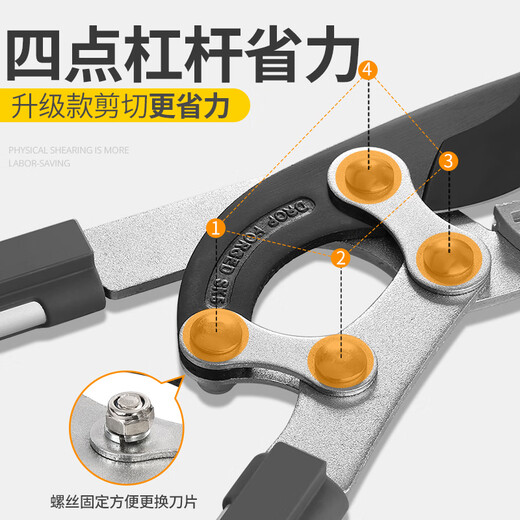 四点杠杆省力

升级款剪切更省力

PHYSICAL SHEARING IS MORE LABOR-SAVING

4

3

1

2

DROP FORGED SK5

螺丝固定方便更换刀片