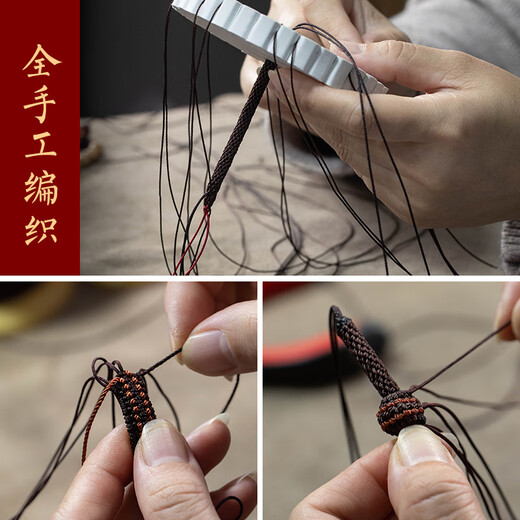 全手工编织