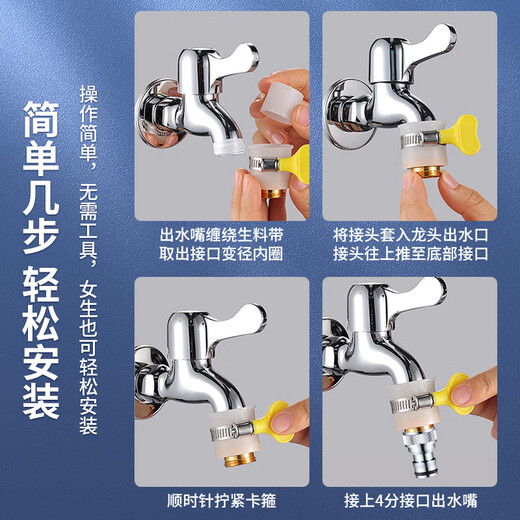 简单几步 轻松安装

操作简单，无需工具，女生也可轻松安装

出水嘴缠绕生料带
取出接口变径内圈

将接头套入龙头出水口
接头往上推至底部接口

顺时针拧紧卡箍

接上4分接口出水嘴