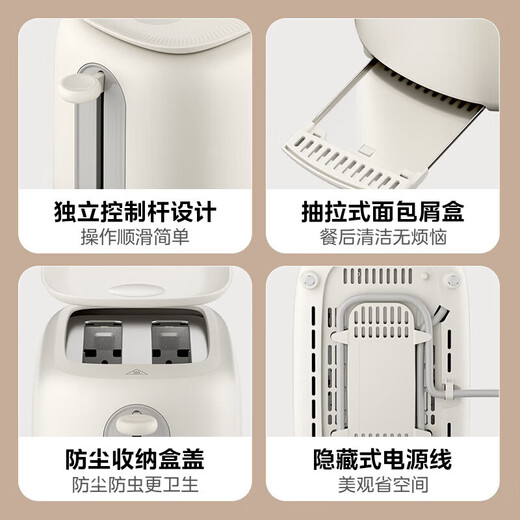 独立控制杆设计
操作顺滑简单

抽拉式面包屑盒
餐后清洁无烦恼

防尘收纳盒盖
防尘防虫更卫生

隐藏式电源线
美观省空间