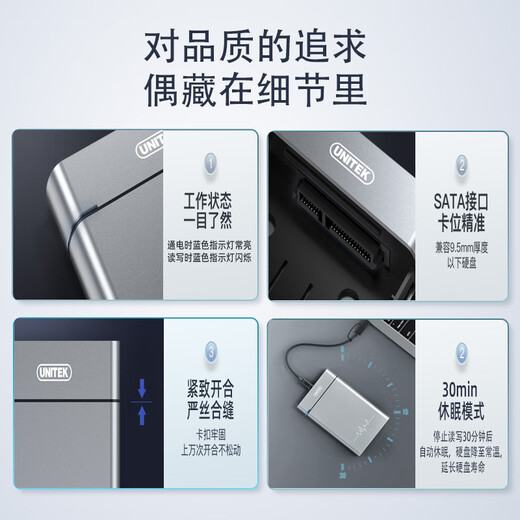 对品质的追求
偶藏在细节里

UNITEK

1

工作状态
一目了然

通电时蓝色指示灯常亮
读写时蓝色指示灯闪烁

UNITEK

2

SATA接口
卡位精准

兼容9.5mm厚度
以下硬盘

UNITEK

3

紧致开合
严丝合缝

卡扣牢固
上万次开合不松动

0
15
30

2

30min
休眠模式

停止读写30分钟后
自动休眠，硬盘降至常温，
延长硬盘寿命