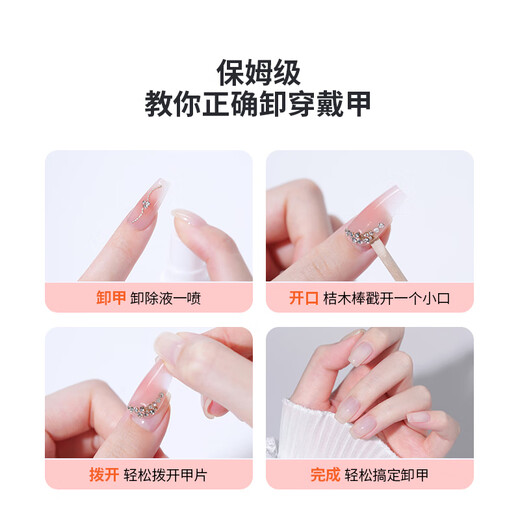 保姆级
教你正确卸穿戴甲

卸甲 卸除液一喷

开口 桔木棒戳开一个小口

拨开 轻松拨开甲片

完成 轻松搞定卸甲