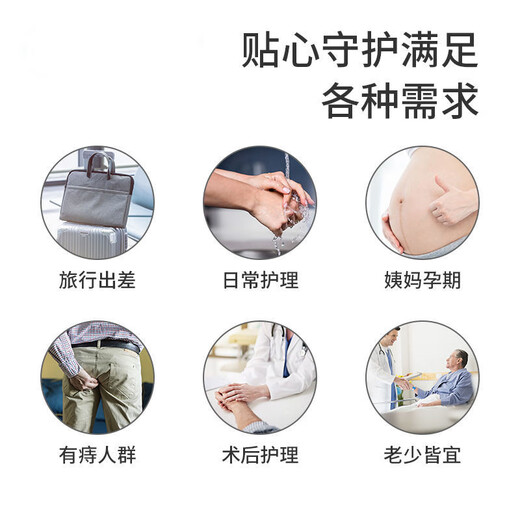 贴心守护满足
各种需求

旅行出差

日常护理

姨妈孕期

有痔人群

术后护理

老少皆宜