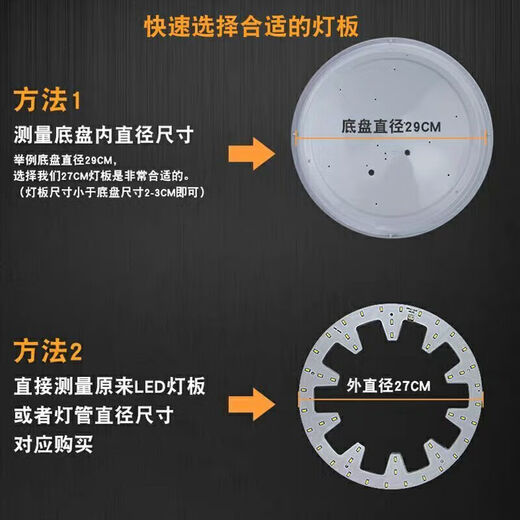 快速选择合适的灯板

方法1
测量底盘内直径尺寸
举例底盘直径29CM，
选择我们27CM灯板是非常合适的。
（灯板尺寸小于底盘尺寸2-3CM即可）

底盘直径29CM

方法2
直接测量原来LED灯板
或者灯管直径尺寸
对应购买

外直径27CM