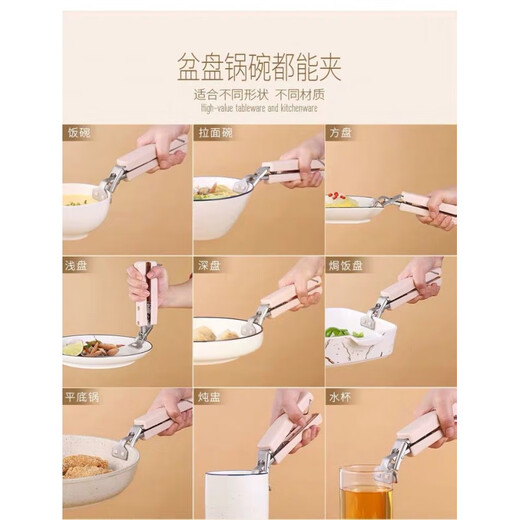 盆盘锅碗都能夹

适合不同形状 不同材质

High-value tableware and kitchenware

饭碗

拉面碗

方盘

浅盘

深盘

焗饭盘

平底锅

炖盅

水杯