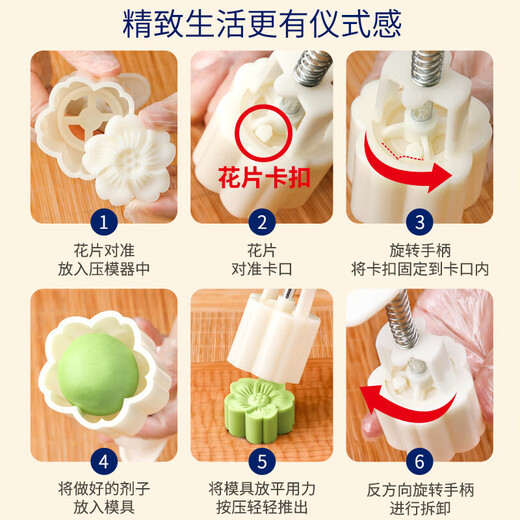 精致生活更有仪式感

花片卡扣

1
花片对准
放入压模器中

2
花片
对准卡口

3
旋转手柄
将卡扣固定到卡口内

4
将做好的剂子
放入模具

5
将模具放平用力
按压轻轻推出

6
反方向旋转手柄
进行拆卸