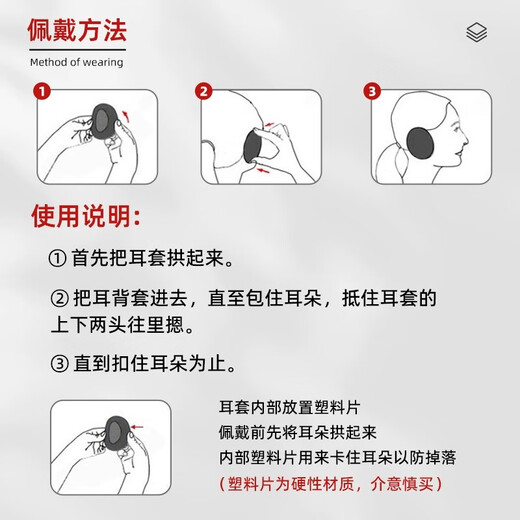 佩戴方法
Method of wearing

1

2

3

使用说明:

① 首先把耳套拱起来。

② 把耳背套进去，直至包住耳朵，抵住耳套的上下两头往里摁。

③ 直到扣住耳朵为止。

耳套内部放置塑料片
佩戴前先将耳朵拱起来
内部塑料片用来卡住耳朵以防掉落
（塑料片为硬性材质，介意慎买）