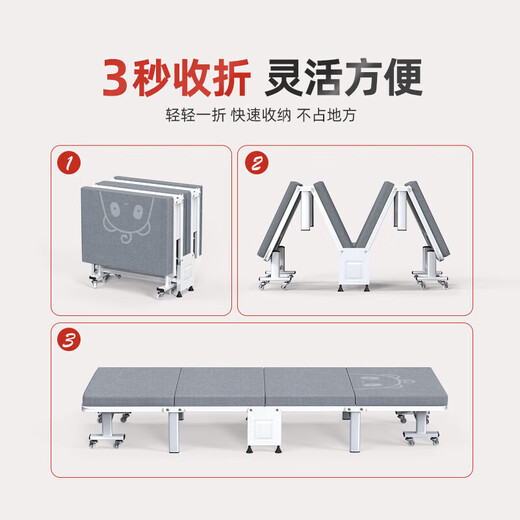 3秒收折 灵活方便

轻轻一折 快速收纳 不占地方

1

2

3