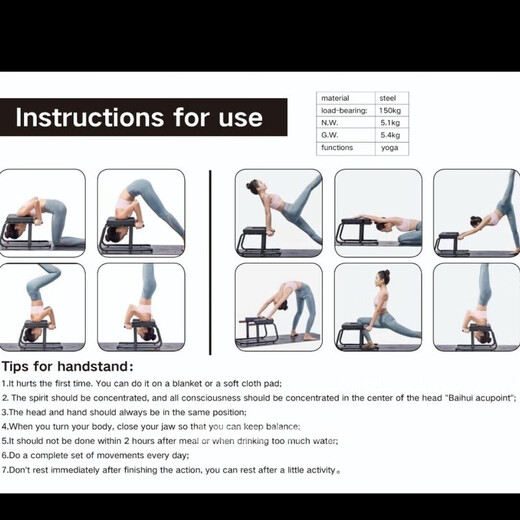 Instructions for use

| material | steel |
|---|---|
| load-bearing: | 150kg |
| N.W. | 5.1kg |
| G.W. | 5.4kg |
| functions | yoga |

Tips for handstand:

1.It hurts the first time. You can do it on a blanket or a soft cloth pad;
2. The spirit should be concentrated, and all consciousness should be concentrated in the center of the head "Baihui acupoint";
3.The head and hand should always be in the same position;
4.When you turn your body, close your jaw so that you can keep balance;
5.It should not be done within 2 hours after meal or when drinking too much water;
6.Do a complete set of movements every day;
7.Don't rest immediately after finishing the action, you can rest after a little activity。