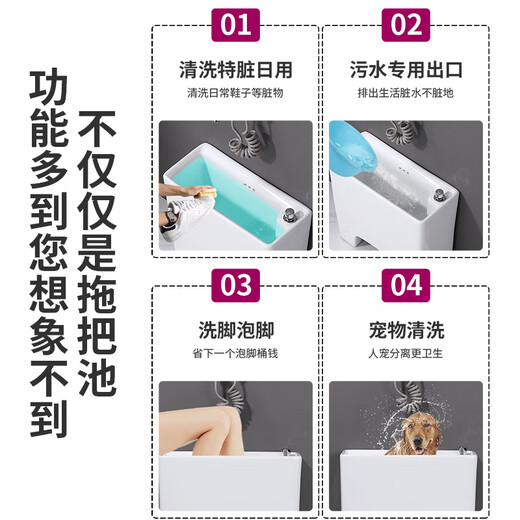 不仅仅是拖把池

功能多到您想象不到

01
清洗特脏日用
清洗日常鞋子等脏物

02
污水专用出口
排出生活脏水不脏地

03
洗脚泡脚
省下一个泡脚桶钱

04
宠物清洗
人宠分离更卫生