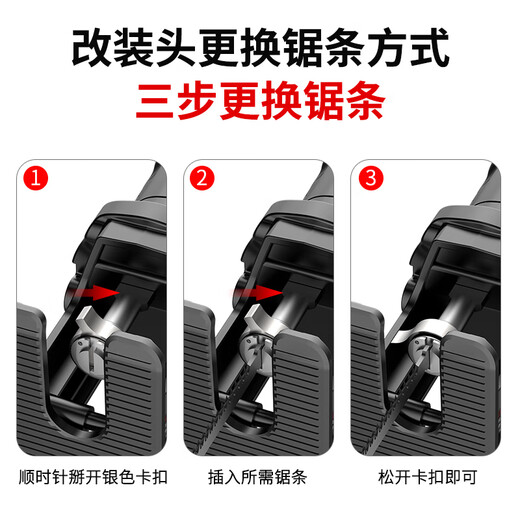 改装头更换锯条方式
三步更换锯条

1
顺时针掰开银色卡扣

2
插入所需锯条

3
松开卡扣即可