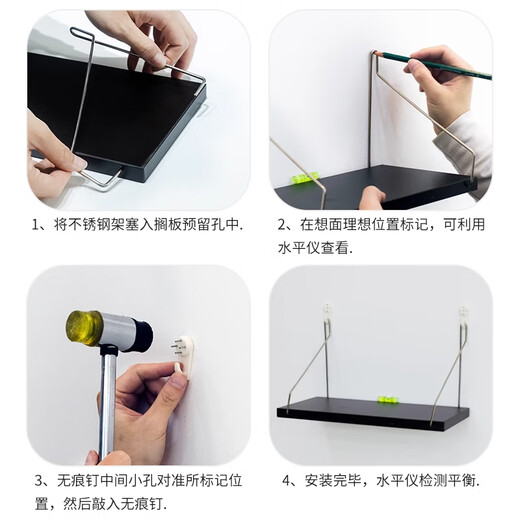 1、将不锈钢架塞入搁板预留孔中.

2、在想面理想位置标记，可利用水平仪查看.

3、无痕钉中间小孔对准所标记位置，然后敲入无痕钉.

4、安装完毕，水平仪检测平衡.