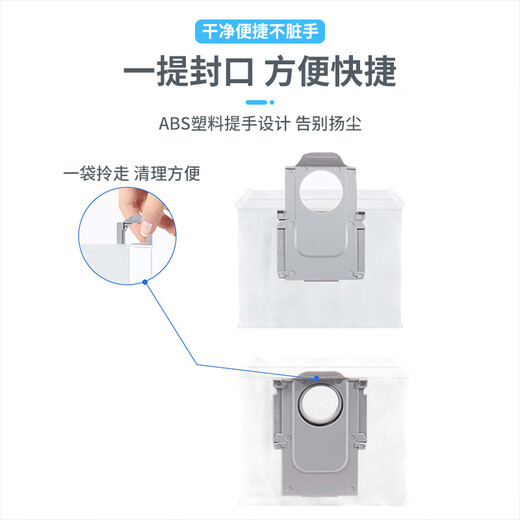 干净便捷不脏手

一提封口 方便快捷

ABS塑料提手设计 告别扬尘

一袋拎走 清理方便