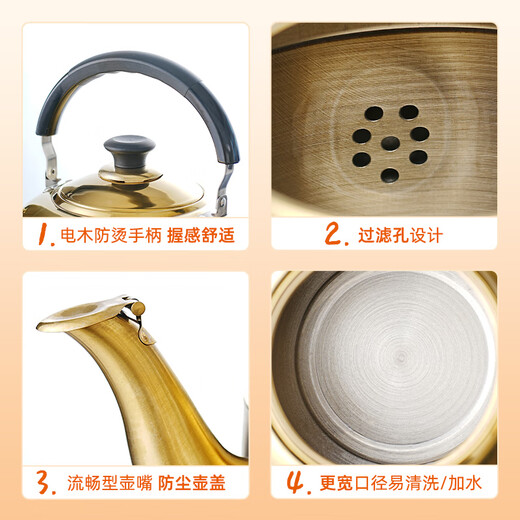 1. 电木防烫手柄 握感舒适

2. 过滤孔设计

3. 流畅型壶嘴 防尘壶盖

4. 更宽口径易清洗/加水