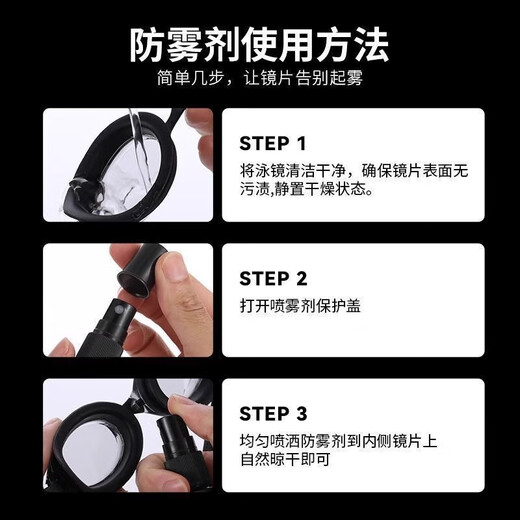 防雾剂使用方法
简单几步，让镜片告别起雾

STEP 1
将泳镜清洁干净，确保镜片表面无污渍,静置干燥状态。

STEP 2
打开喷雾剂保护盖

STEP 3
均匀喷洒防雾剂到内侧镜片上
自然晾干即可