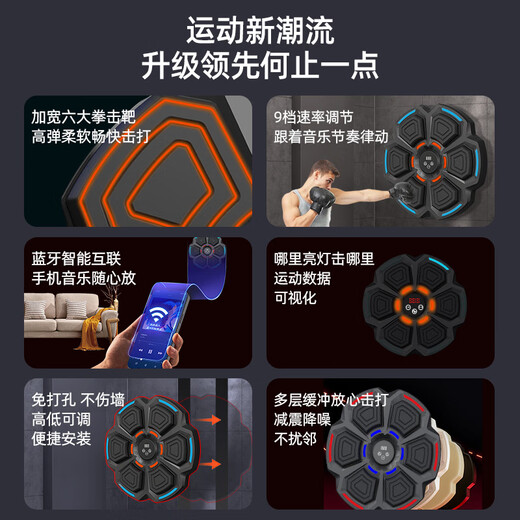 运动新潮流
升级领先何止一点

加宽六大拳击靶
高弹柔软畅快击打

9档速率调节
跟着音乐节奏律动

蓝牙智能互联
手机音乐随心放

哪里亮灯击哪里
运动数据
可视化

免打孔 不伤墙
高低可调
便捷安装

多层缓冲放心击打
减震降噪
不扰邻