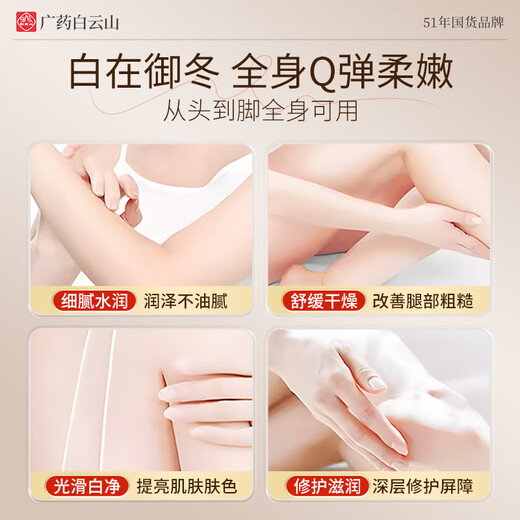 广药白云山

51年国货品牌

白在御冬 全身Q弹柔嫩

从头到脚全身可用

细腻水润 润泽不油腻

舒缓干燥 改善腿部粗糙

光滑白净 提亮肌肤肤色

修护滋润 深层修护屏障