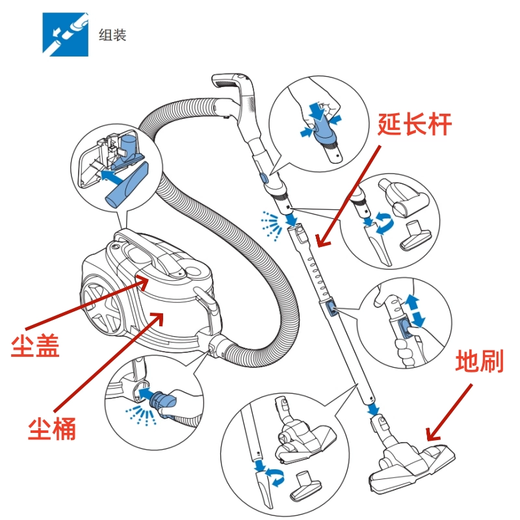 组装

延长杆

尘盖

尘桶

地刷