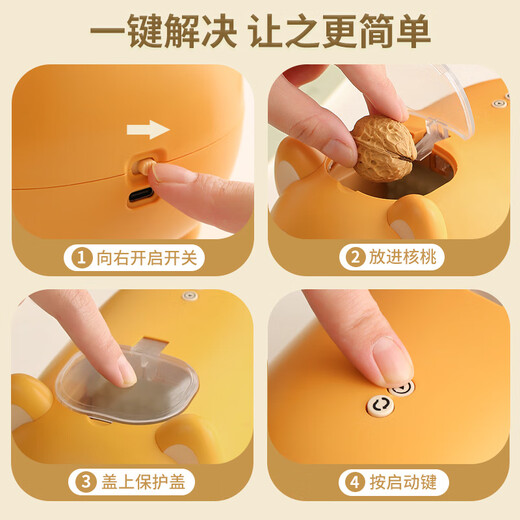 一键解决 让之更简单

1 向右开启开关

2 放进核桃

3 盖上保护盖

4 按启动键