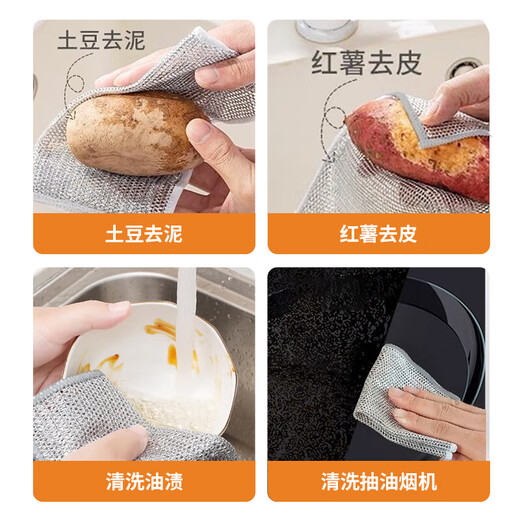 土豆去泥

土豆去泥

红薯去皮

红薯去皮

清洗油渍

清洗抽油烟机